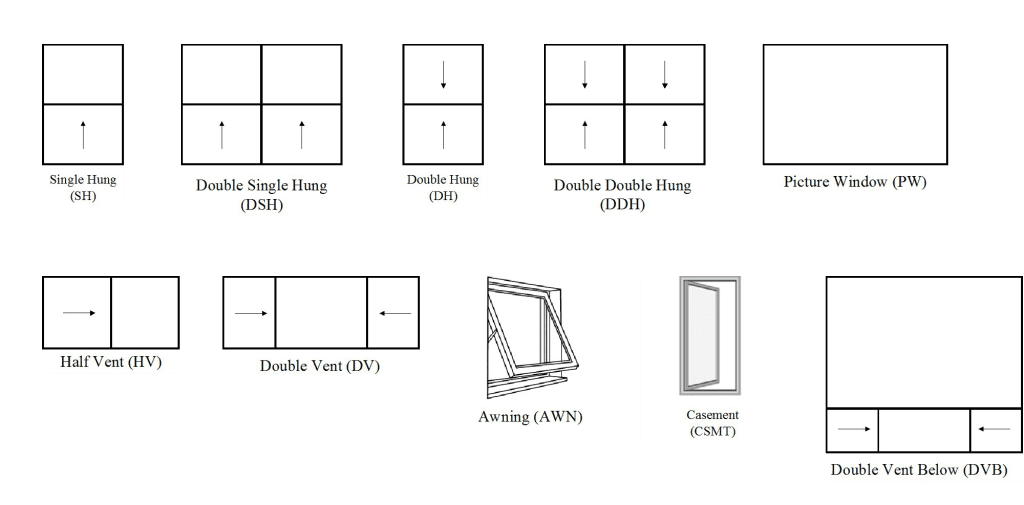 Single Hung
(SH)

Double Single Hung
(DSH)

Double Hung
(DH)

Double Double Hung
(DDH)

Picture Window (PW)

Half Vent (HV)

Double Vent (DV)

Awning (AWN)

Casement
(CSMT)

Double Vent Below (DVB)